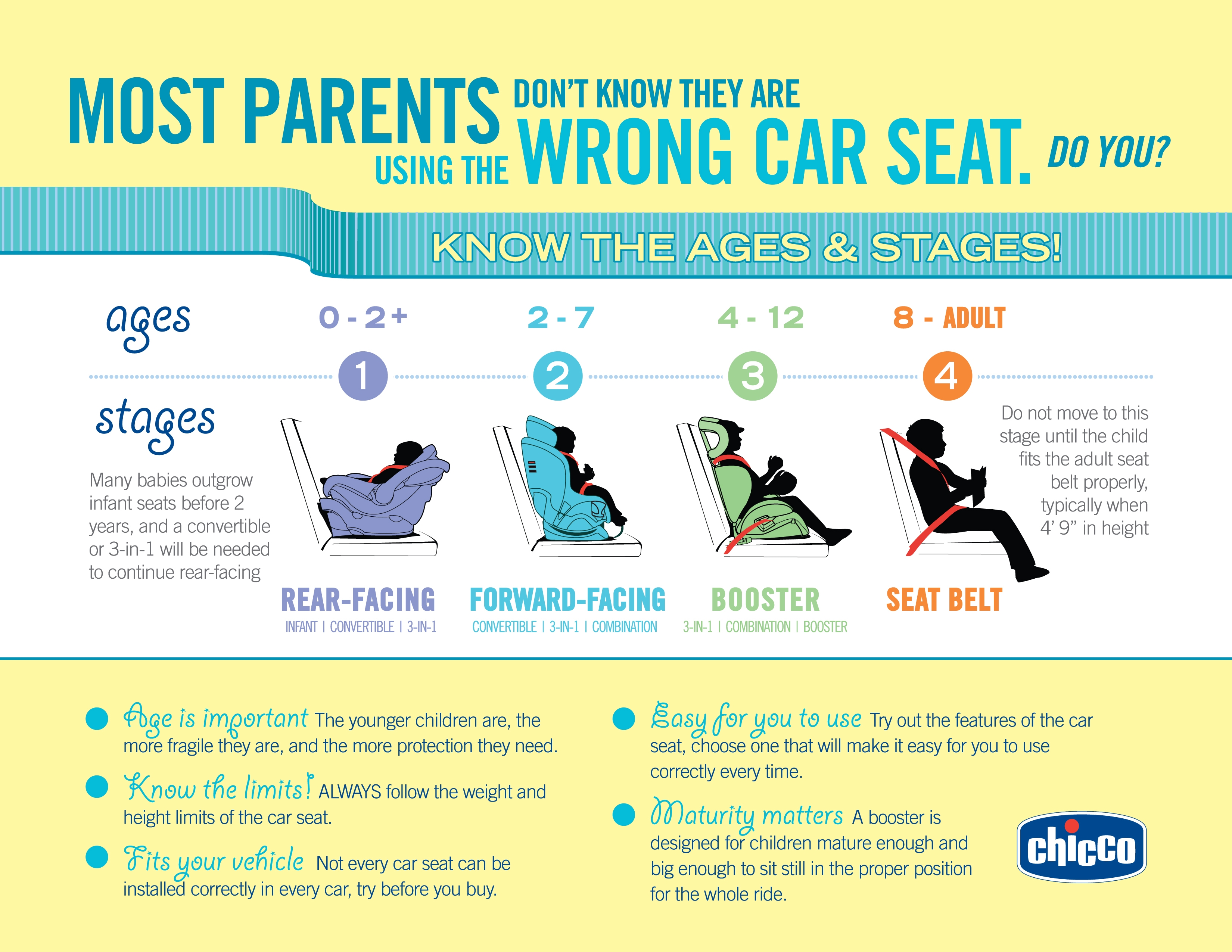 MOST PARENTS DON'T KNOW THEY ARE USING THE WRONG CAR SEAT. DO YOU?

KNOW THE AGES & STAGES!

ages

0 - 2+
2 - 7
4 - 12
8 - ADULT

1
2
3
4

stages

Many babies outgrow infant seats before 2 years, and a convertible or 3-in-1 will be needed to continue rear-facing

Do not move to this stage until the child fits the adult seat belt properly, typically when 4' 9" in height

REAR-FACING
INFANT | CONVERTIBLE | 3-IN-1

FORWARD-FACING
CONVERTIBLE | 3-IN-1 | COMBINATION

BOOSTER
3-IN-1 | COMBINATION | BOOSTER

SEAT BELT

Age is important The younger children are, the more fragile they are, and the more protection they need.

Know the limits! ALWAYS follow the weight and height limits of the car seat.

Fits your vehicle Not every car seat can be installed correctly in every car, try before you buy.

Easy for you to use Try out the features of the car seat, choose one that will make it easy for you to use correctly every time.

Maturity matters A booster is designed for children mature enough and big enough to sit still in the proper position for the whole ride.

chicco